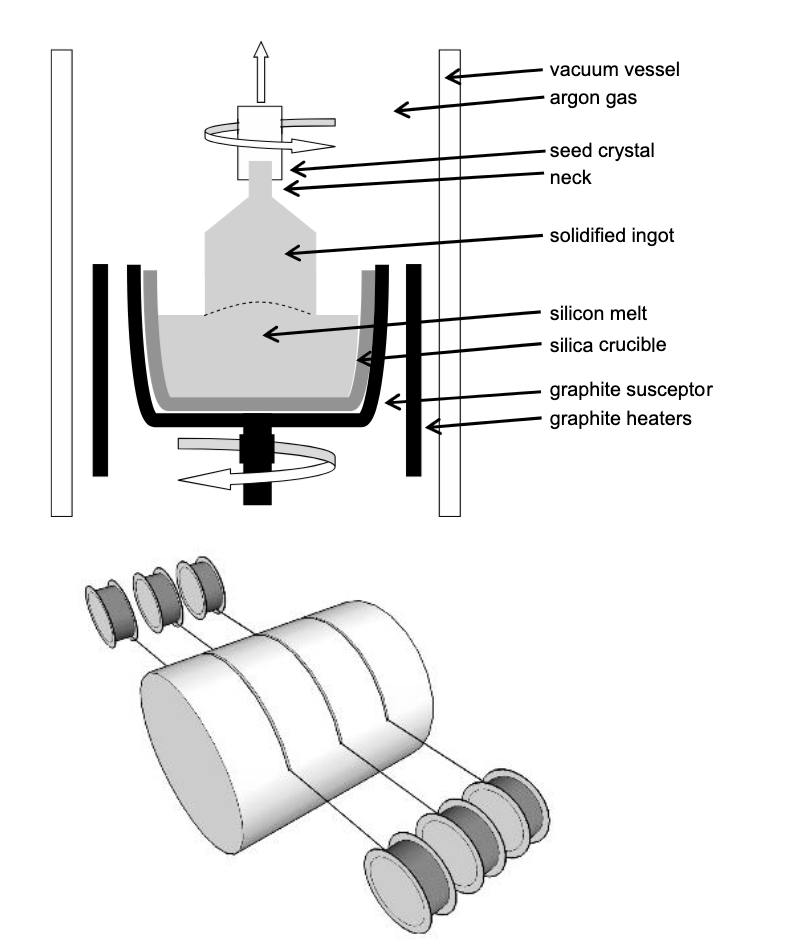 vacuum vessel
argon gas
seed crystal
neck
solidified ingot
silicon melt
silica crucible
graphite susceptor
graphite heaters