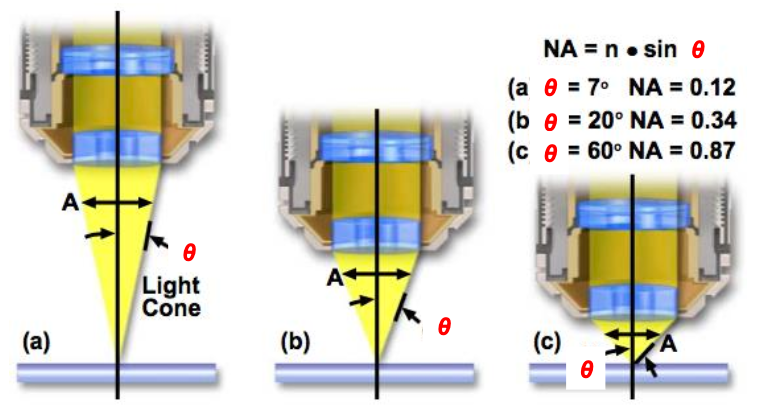 NA = n • sin $\theta$

(a $\theta$ = 7° NA = 0.12

(b $\theta$ = 20° NA = 0.34

(c $\theta$ = 60° NA = 0.87

A

$\theta$

Light Cone

(a)

A

$\theta$

(b)

(c)

A

$\theta$